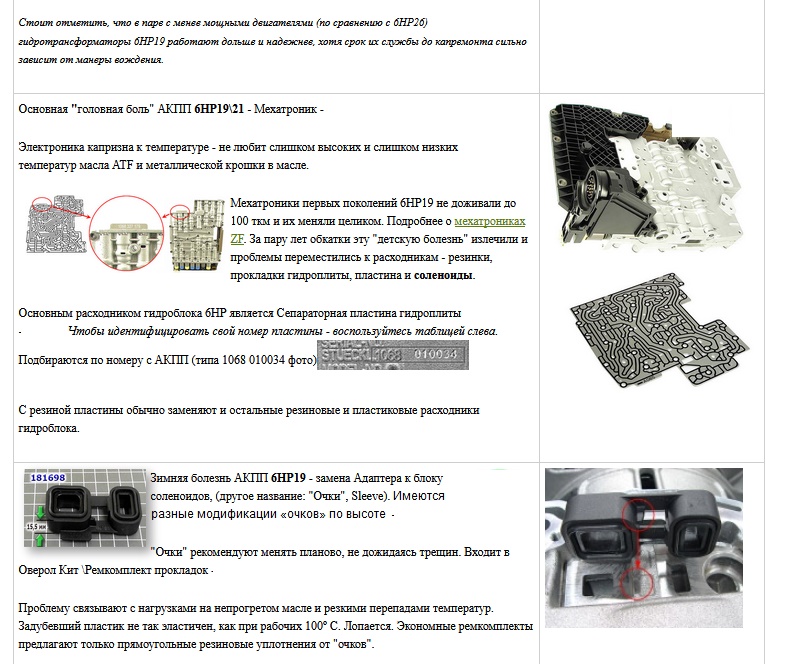 Стоит отметить, что в паре с менее мощными двигателями (по сравнению с 6HP26) гидротрансформаторы 6HP19 работают дольше и надежнее, хотя срок их службы до капремонта сильно зависит от манеры вождения.

Основная "головная боль" АКПП 6HP19\21 - Мехатроник -

Электроника капризна к температуре - не любит слишком высоких и слишком низких температур масла ATF и металлической крошки в масле.

Мехатроники первых поколений 6HP19 не доживали до 100 ткм и их меняли целиком. Подробнее о мехатрониках ZF. За пару лет обкатки эту "детскую болезнь" излечили и проблемы переместились к расходникам - резинки, прокладки гидроплиты, пластина и соленоиды.

Основным расходником гидроблока 6HP является Сепараторная пластина гидроплиты - Чтобы идентифицировать свой номер пластины - воспользуйтесь таблицей слева.

Подбираются по номеру с АКПП (типа 1068 010034 фото) STUECKL 1068 010034

С резиной пластины обычно заменяют и остальные резиновые и пластиковые расходники гидроблока.

181698

15,5 мм

Зимняя болезнь АКПП 6HP19 - замена Адаптера к блоку соленоидов, (другое название: "Очки", Sleeve). Имеются разные модификации «очков» по высоте -

"Очки" рекомендуют менять планово, не дожидаясь трещин. Входит в Оверол Кит \Ремкомплект прокладок -

Проблему связывают с нагрузками на непрогретом масле и резкими перепадами температур. Задубевший пластик не так эластичен, как при рабочих 100° С. Лопается. Экономные ремкомплекты предлагают только прямоугольные резиновые уплотнения от "очков".